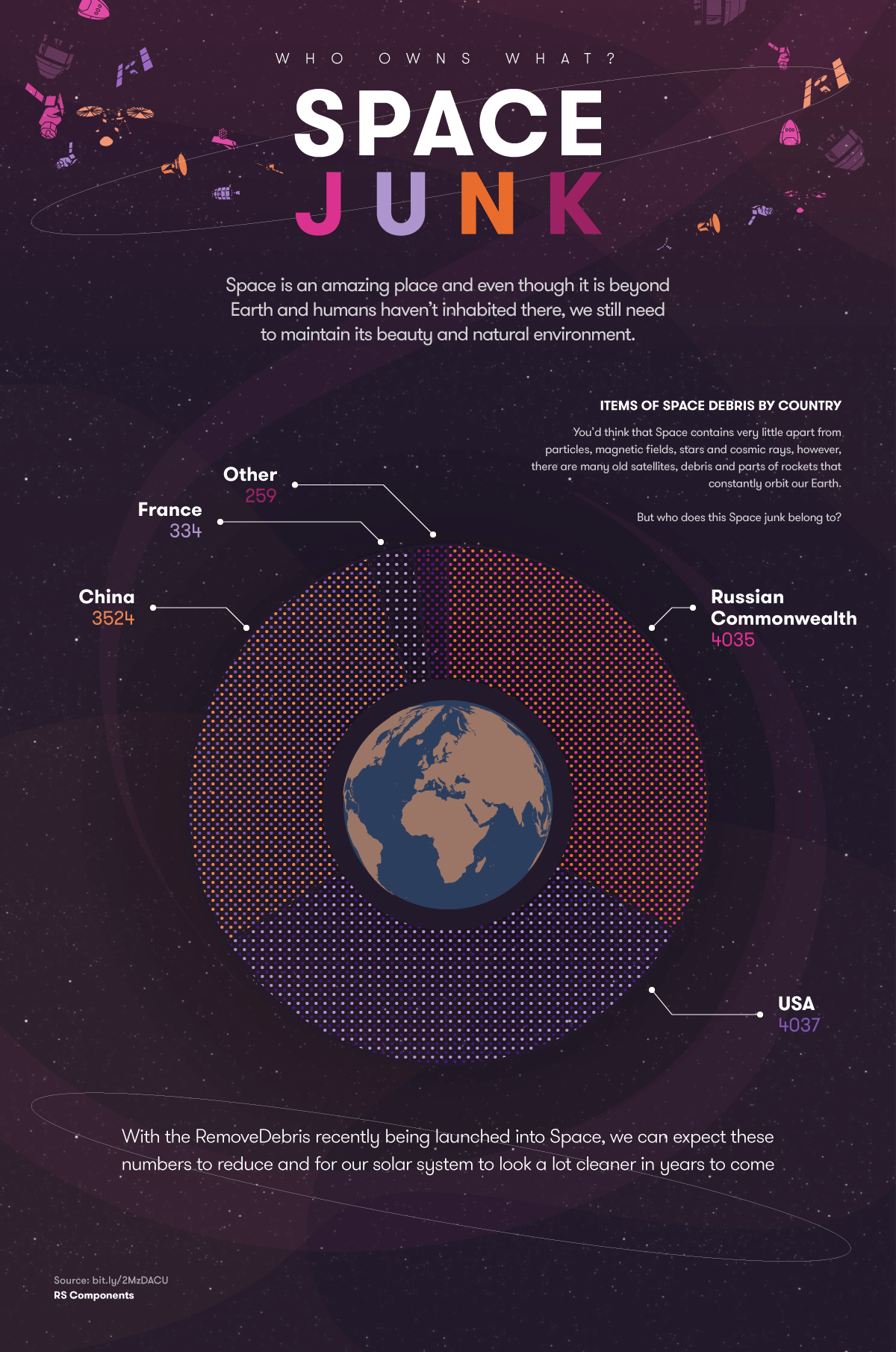 WHO OWNS WHAT?

SPACE
JUNK

Space is an amazing place and even though it is beyond Earth and humans haven't inhabited there, we still need to maintain its beauty and natural environment.

ITEMS OF SPACE DEBRIS BY COUNTRY

You'd think that Space contains very little apart from particles, magnetic fields, stars and cosmic rays, however, there are many old satellites, debris and parts of rockets that constantly orbit our Earth.

But who does this Space junk belong to?

Other
259

France
334

China
3524

Russian Commonwealth
4035

USA
4037

With the RemoveDebris recently being launched into Space, we can expect these numbers to reduce and for our solar system to look a lot cleaner in years to come

Source: bit.ly/2MzDACU
RS Components