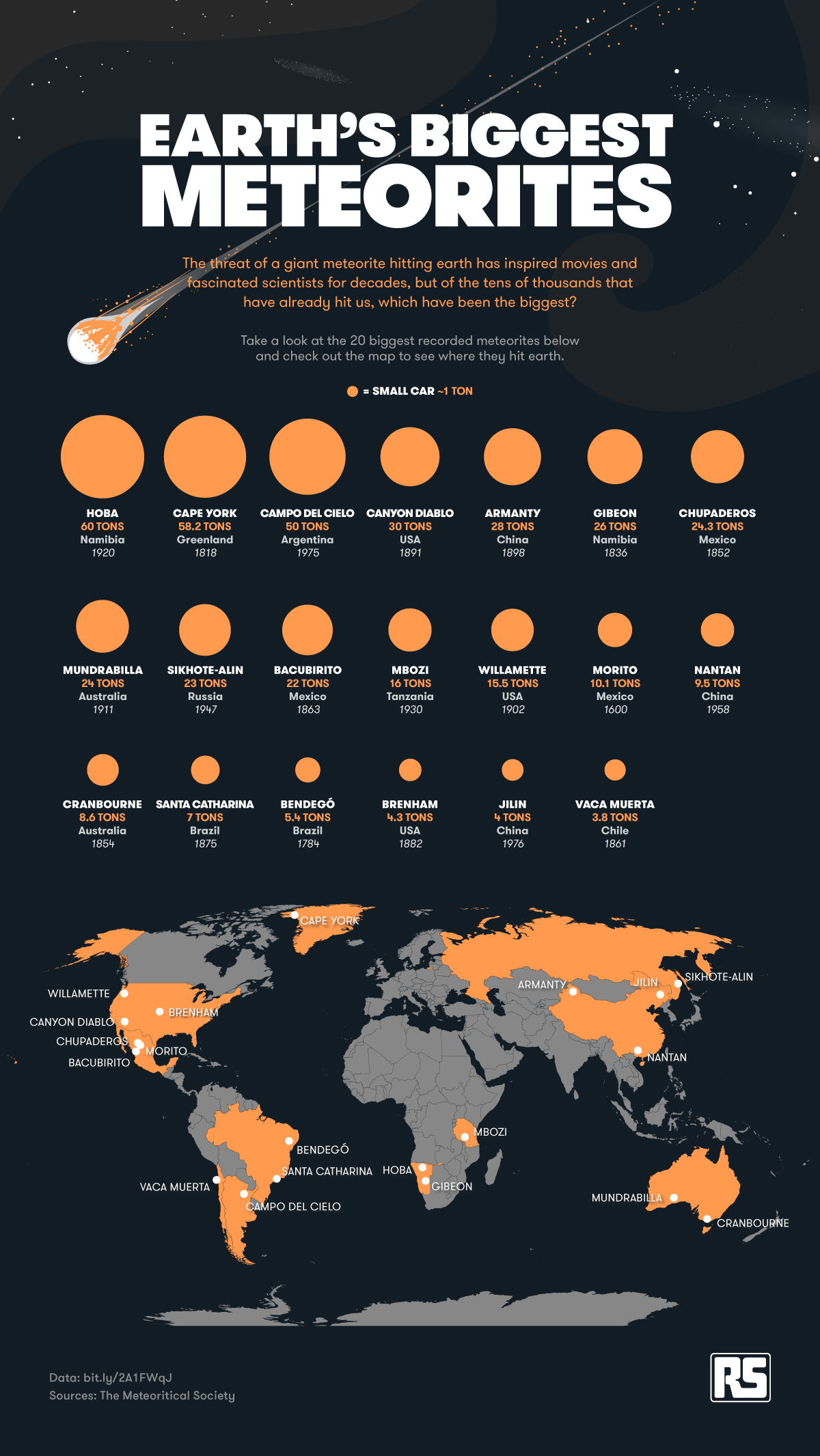 EARTH'S BIGGEST METEORITES

The threat of a giant meteorite hitting earth has inspired movies and fascinated scientists for decades, but of the tens of thousands that have already hit us, which have been the biggest?

Take a look at the 20 biggest recorded meteorites below and check out the map to see where they hit earth.

= SMALL CAR ~1 TON

HOBA
60 TONS
Namibia
1920

CAPE YORK
58.2 TONS
Greenland
1818

CAMPO DEL CIELO
50 TONS
Argentina
1975

CANYON DIABLO
30 TONS
USA
1891

ARMANTY
28 TONS
China
1898

GIBEON
26 TONS
Namibia
1836

CHUPADEROS
24.3 TONS
Mexico
1852

MUNDRABILLA
24 TONS
Australia
1911

SIKHOTE-ALIN
23 TONS
Russia
1947

BACUBIRITO
22 TONS
Mexico
1863

MBOZI
16 TONS
Tanzania
1930

WILLAMETTE
15.5 TONS
USA
1902

MORITO
10.1 TONS
Mexico
1600

NANTAN
9.5 TONS
China
1958

CRANBOURNE
8.6 TONS
Australia
1854

SANTA CATHARINA
7 TONS
Brazil
1875

BENDEGÓ
5.4 TONS
Brazil
1784

BRENHAM
4.3 TONS
USA
1882

JILIN
4 TONS
China
1976

VACA MUERTA
3.8 TONS
Chile
1861

CAPE YORK
WILLAMETTE
BRENHAM
CANYON DIABLO
CHUPADEROS
MORITO
BACUBIRITO
ARMANTY
JILIN
SIKHOTE-ALIN
NANTAN
MBOZI
BENDEGÓ
SANTA CATHARINA
HOBA
GIBEON
VACA MUERTA
CAMPO DEL CIELO
MUNDRABILLA
CRANBOURNE

Data: bit.ly/2A1FWqJ
Sources: The Meteoritical Society

RS